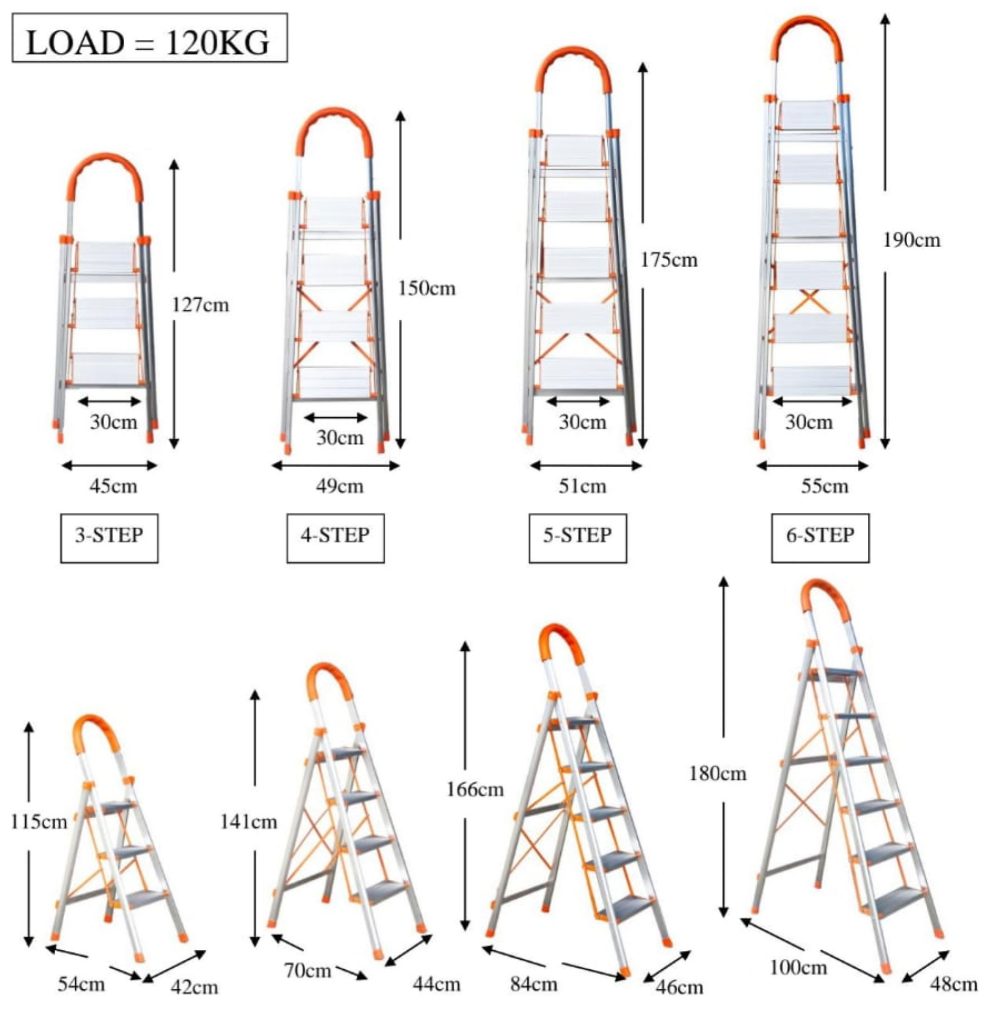 LOAD = 120KG

127cm
30cm
45cm
3-STEP

150cm
30cm
49cm
4-STEP

175cm
30cm
51cm
5-STEP

190cm
30cm
55cm
6-STEP

115cm
54cm
42cm

141cm
70cm
44cm

166cm
84cm
46cm

180cm
100cm
48cm